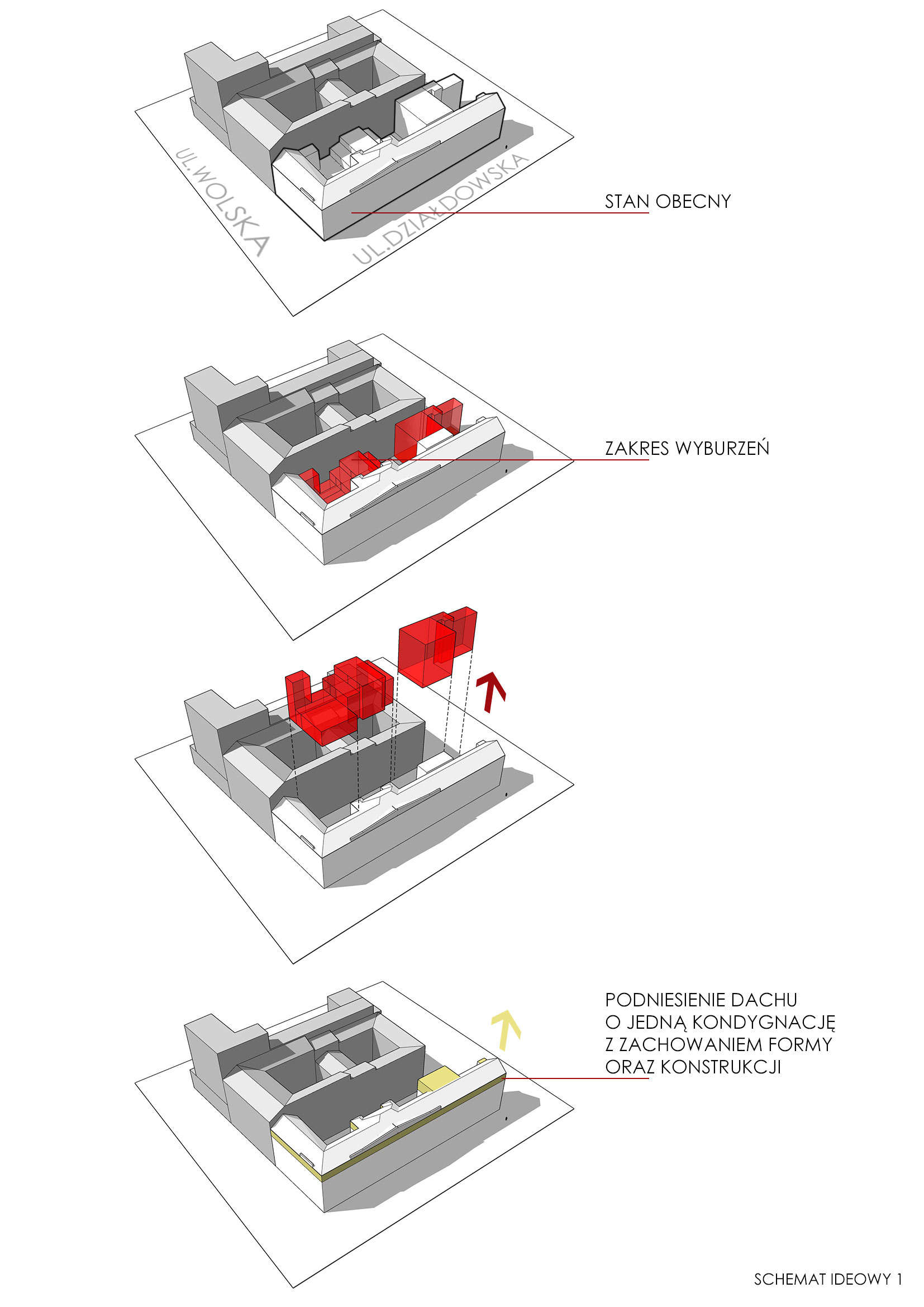 UL.WOLSKA

UL.DZIAŁDOWSKA

STAN OBECNY

ZAKRES WYBURZEŃ

PODNIESIENIE DACHU
O JEDNĄ KONDYGNACJĘ
Z ZACHOWANIEM FORMY
ORAZ KONSTRUKCJI

SCHEMAT IDEOWY 1